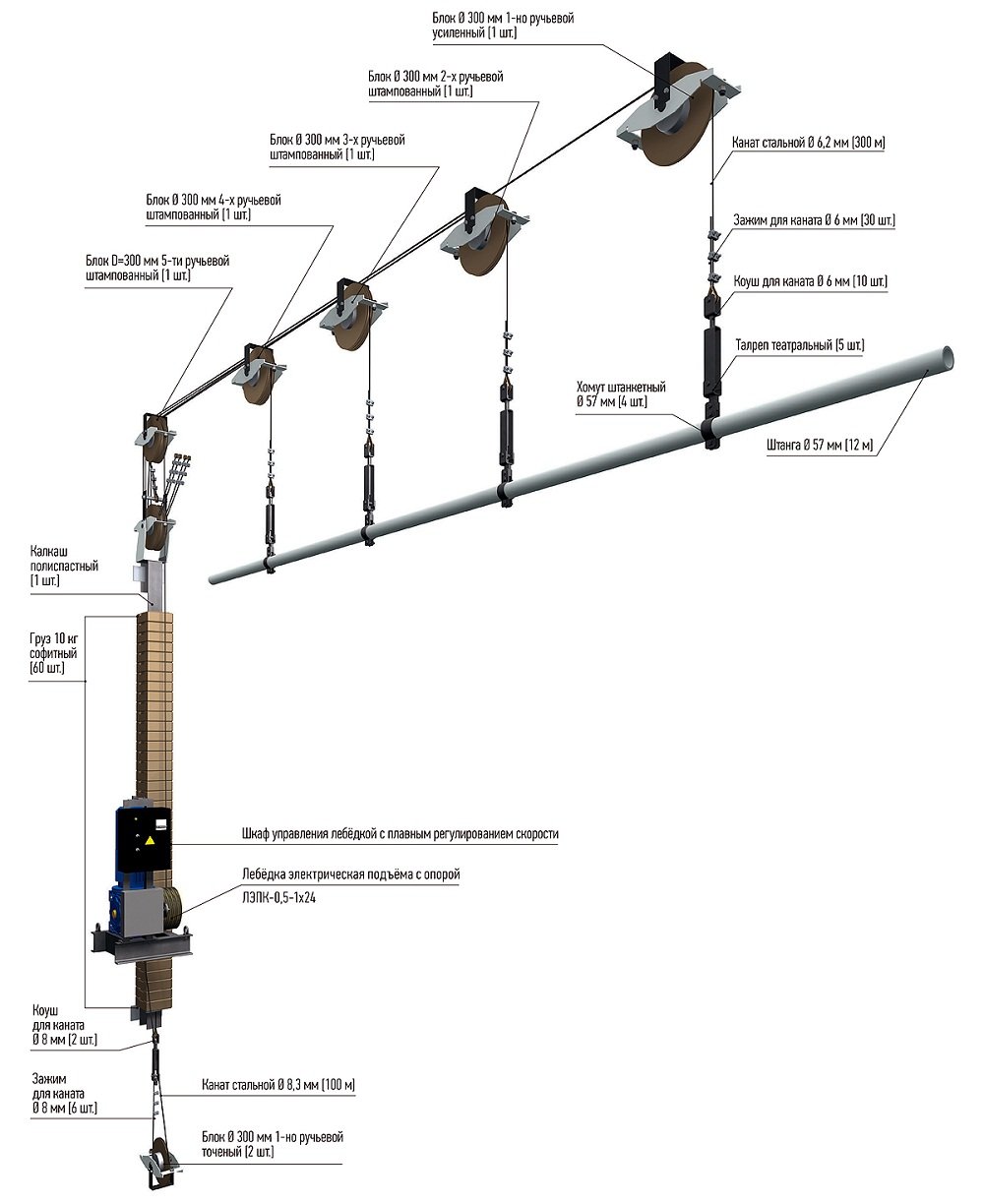 Блок Ø 300 мм 1-но ручьевой усиленный [1 шт.]

Блок Ø 300 мм 2-х ручьевой штампованный [1 шт.]

Блок Ø 300 мм 3-х ручьевой штампованный [1 шт.]

Блок Ø 300 мм 4-х ручьевой штампованный [1 шт.]

Блок D=300 мм 5-ти ручьевой штампованный [1 шт.]

Канат стальной Ø 6,2 мм [300 м]

Зажим для каната Ø 6 мм [30 шт.]

Коуш для каната Ø 6 мм [10 шт.]

Талреп театральный [5 шт.]

Хомут штанкетный Ø 57 мм [4 шт.]

Штанга Ø 57 мм [12 м]

Калкаш полиспастный [1 шт.]

Груз 10 кг софитный [60 шт.]

Шкаф управления лебёдкой с плавным регулированием скорости

Лебёдка электрическая подъёма с опорой ЛЭПК-0,5-1х24

Коуш для каната Ø 8 мм [2 шт.]

Зажим для каната Ø 8 мм [6 шт.]

Канат стальной Ø 8,3 мм [100 м]

Блок Ø 300 мм 1-но ручьевой точеный [2 шт.]